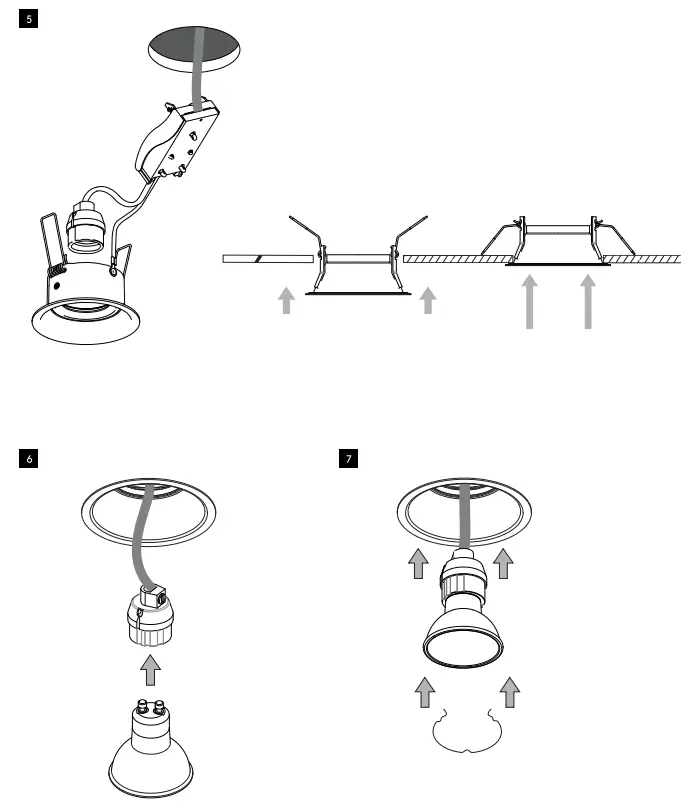 5

6

7