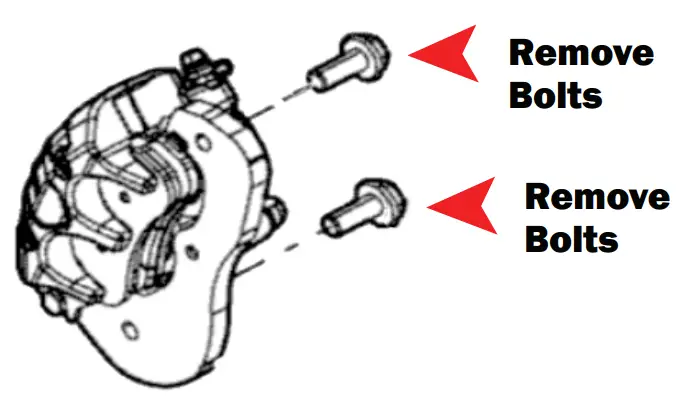 Remove Bolts

Remove Bolts