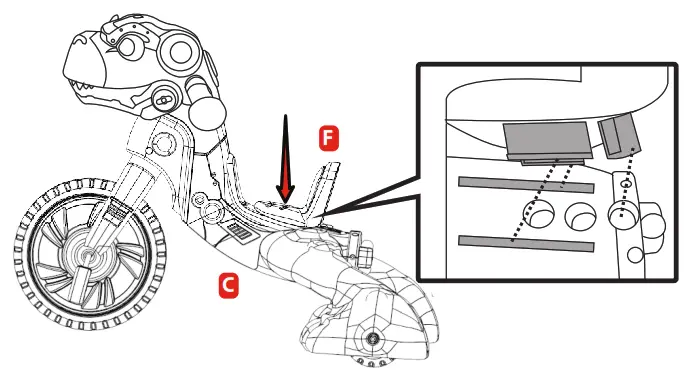 F

C