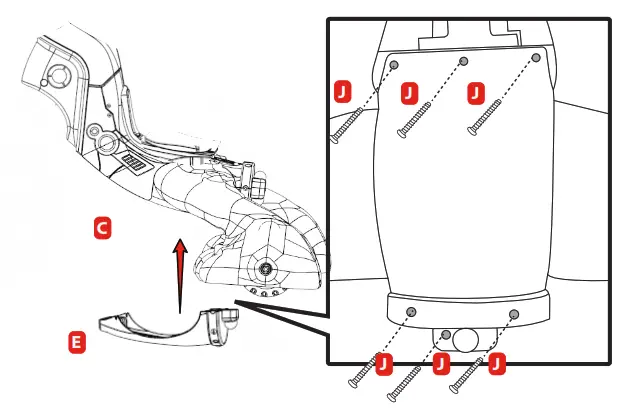 C
E
J
J
J
J
J
J