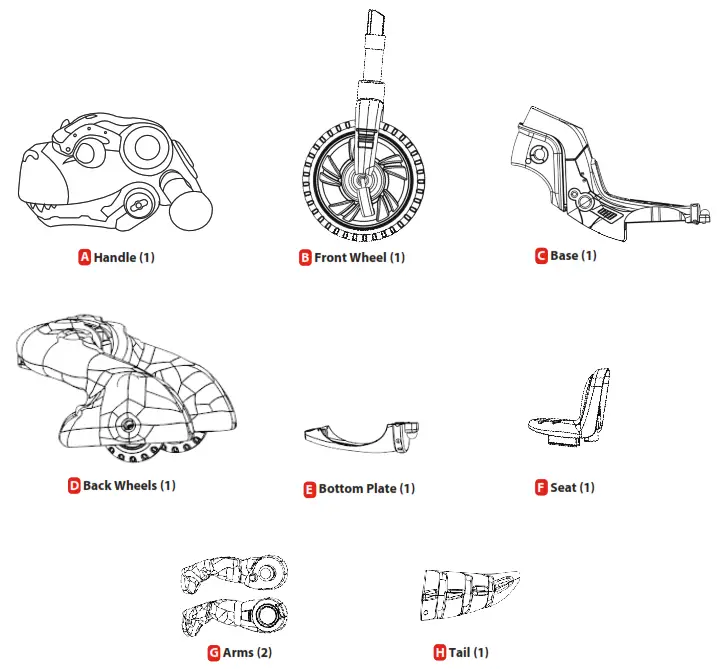 A Handle (1)

B Front Wheel (1)

C Base (1)

D Back Wheels (1)

E Bottom Plate (1)

F Seat (1)

G Arms (2)

H Tail (1)