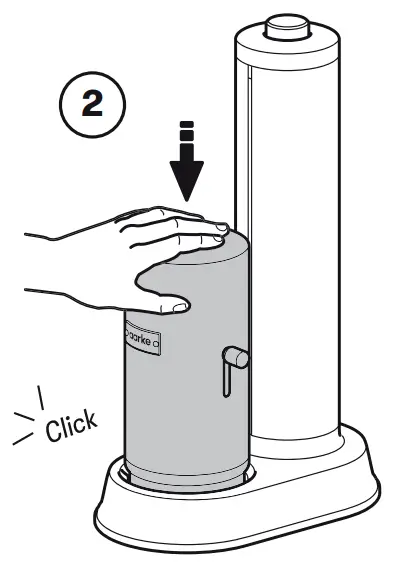 2

aarke

Click