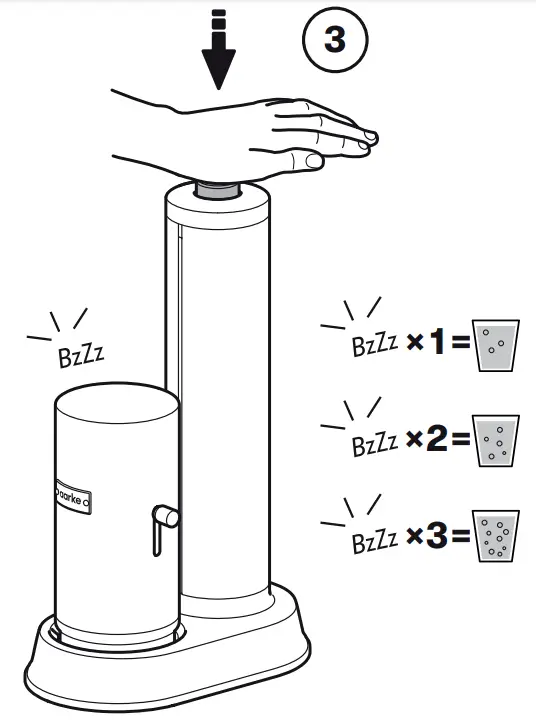 3

BzZz

aarke

BzZz ×1=

BzZz ×2=

BzZz ×3=