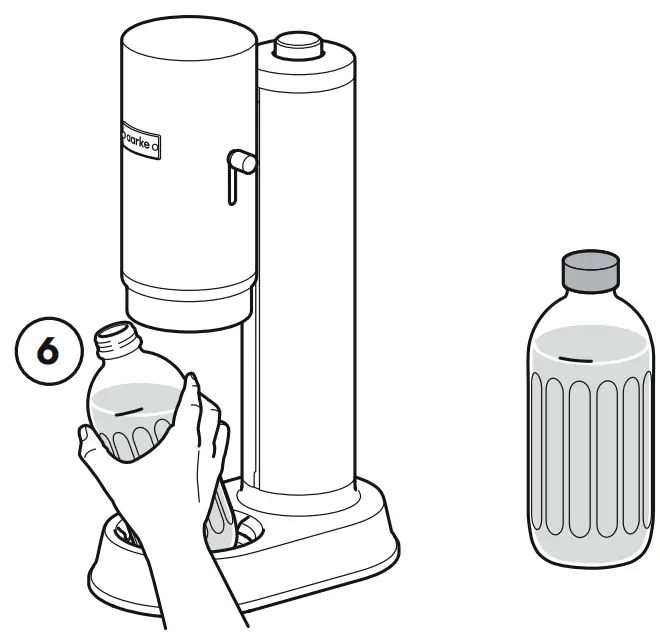 aarke

6