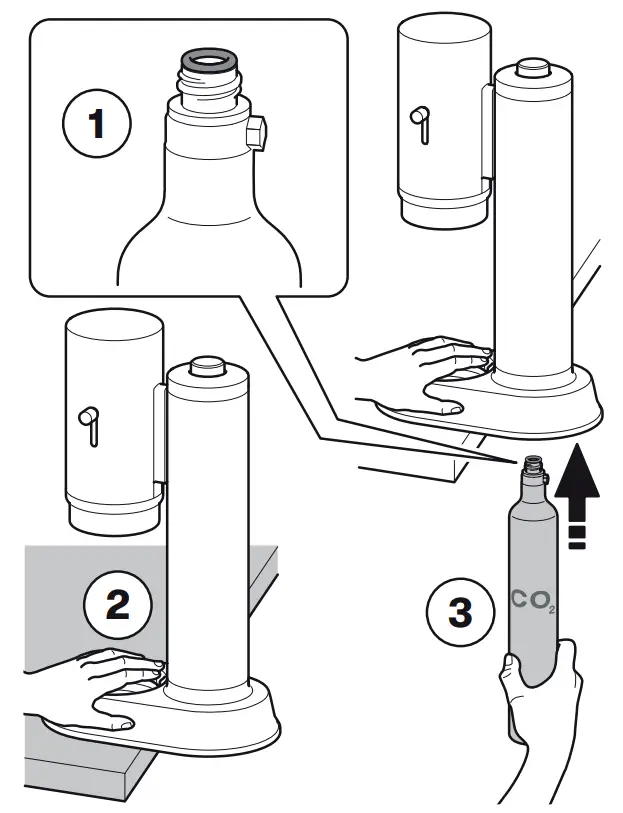 1

2

3

$CO_2$