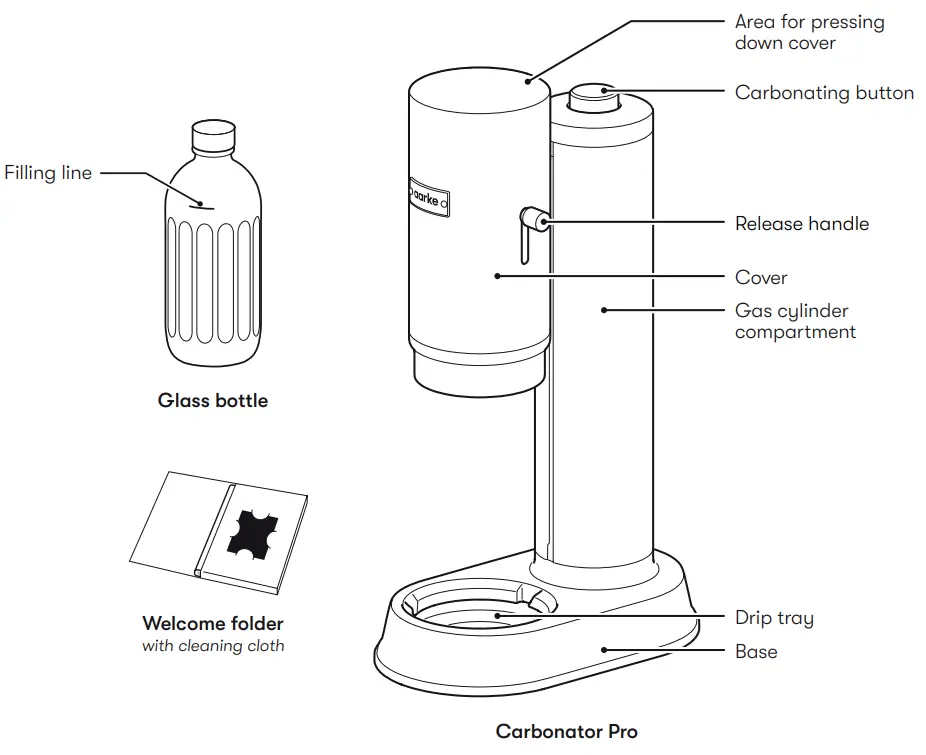 Filling line

Glass bottle

Welcome folder
with cleaning cloth

aarke

Area for pressing down cover

Carbonating button

Release handle

Cover

Gas cylinder compartment

Drip tray

Base

Carbonator Pro