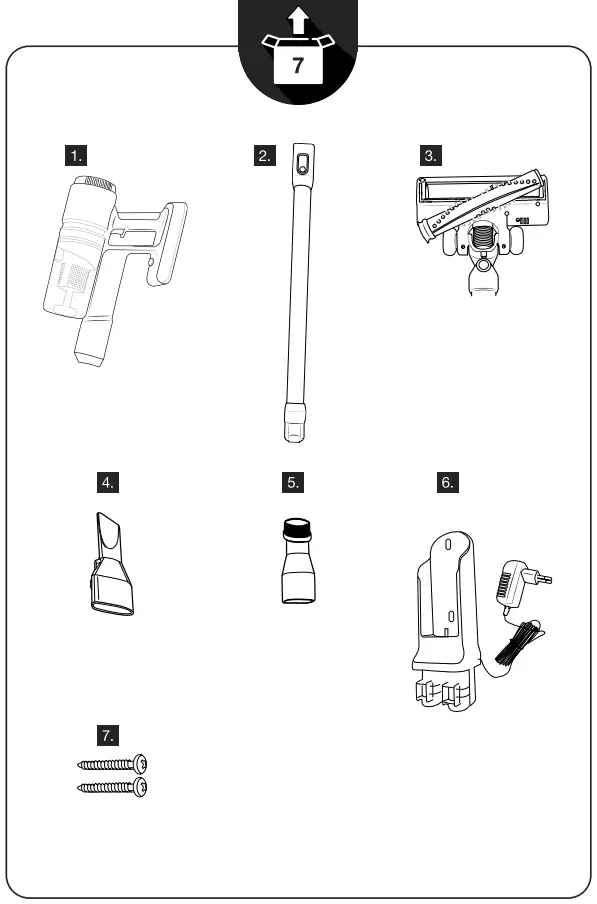 7

1.

2.

3.

4.

5.

6.

7.