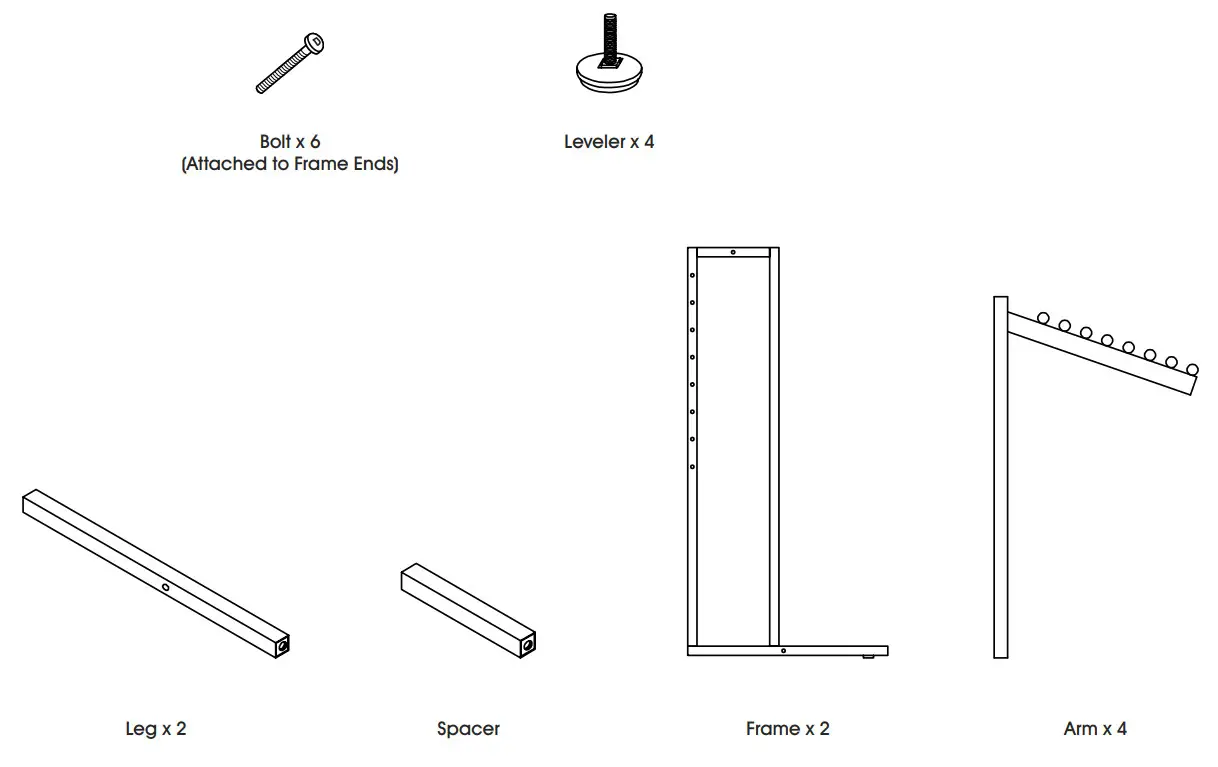 Bolt x 6
(Attached to Frame Ends)

Leveler x 4

Leg x 2

Spacer

Frame x 2

Arm x 4