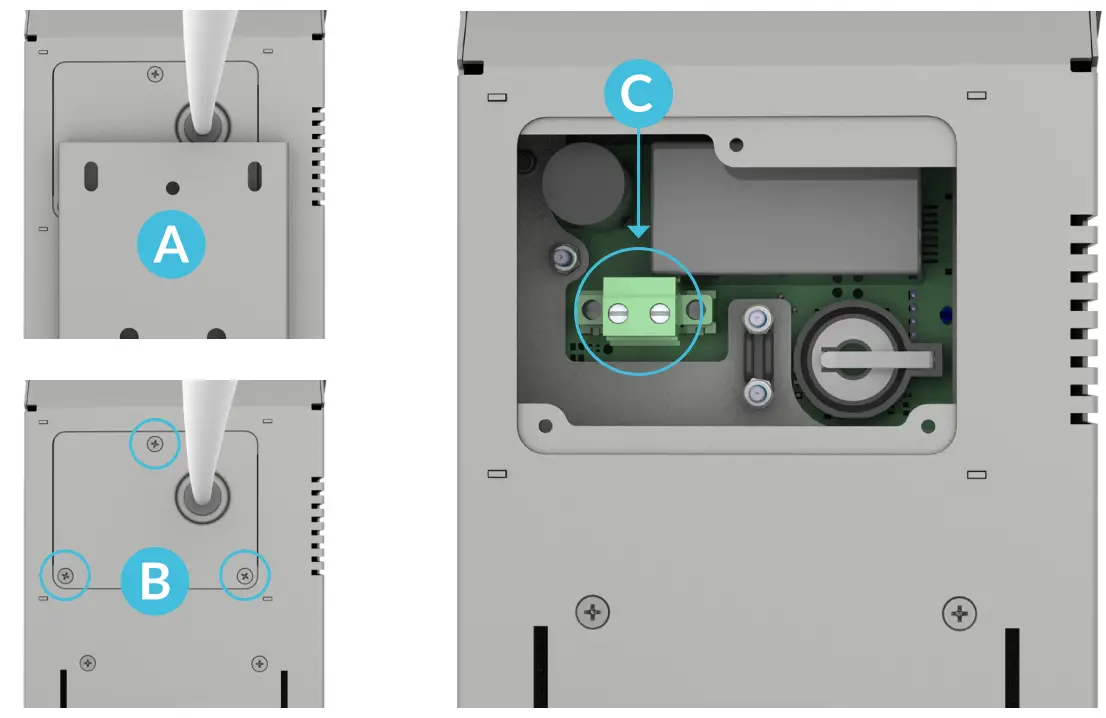 A

B

C