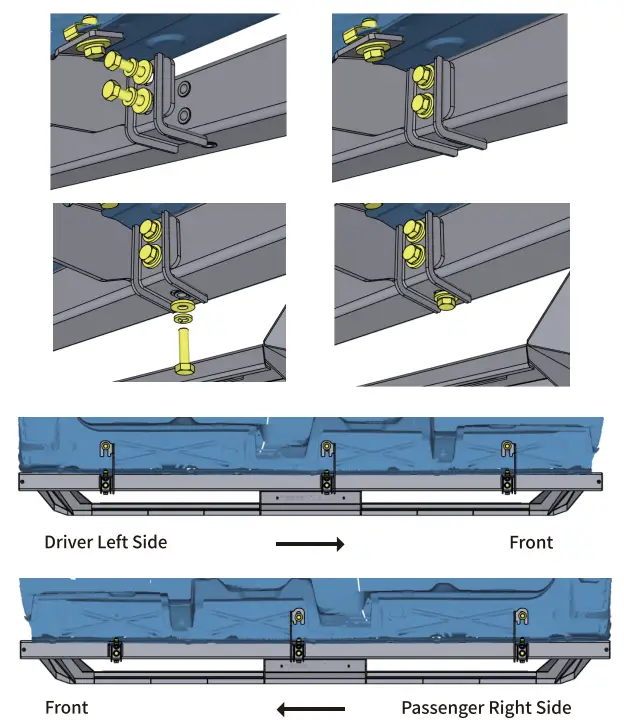 Driver Left Side

Front

Front

Passenger Right Side