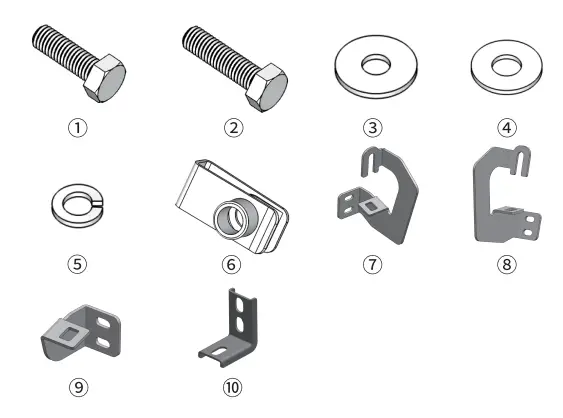 ①
②
③
④
⑤
⑥
⑦
⑧
⑨
⑩