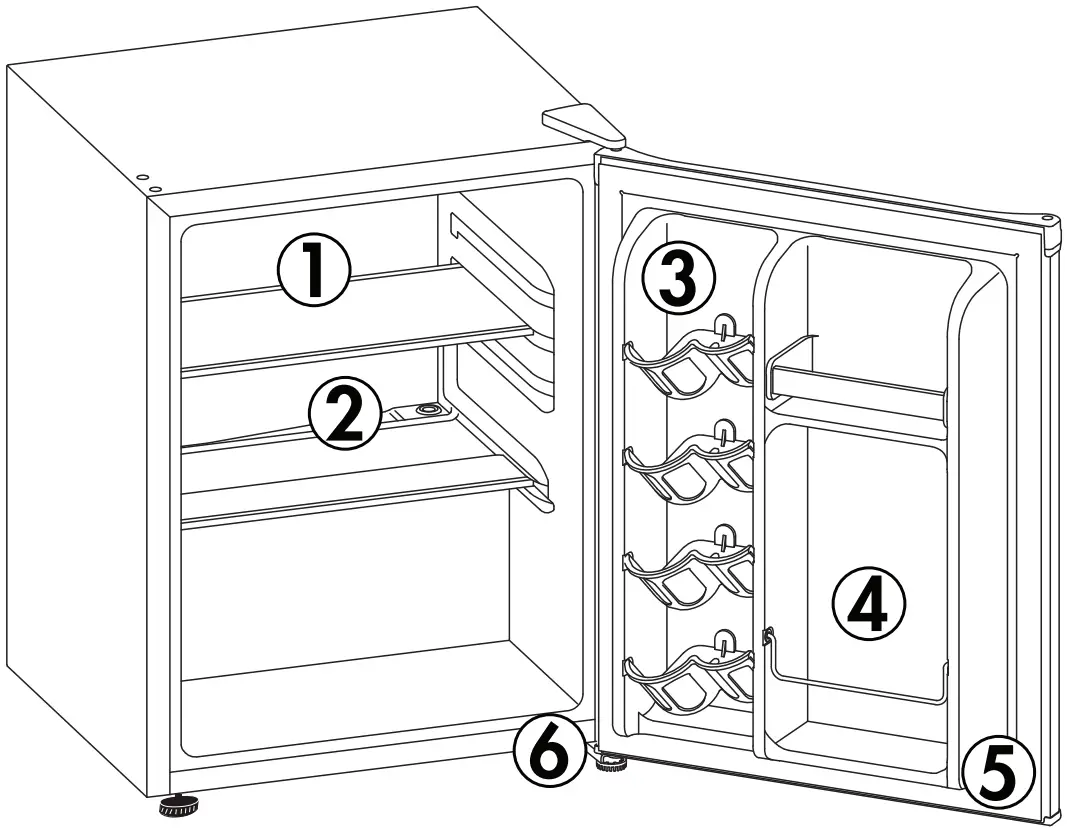 1
2
3
4
6
5