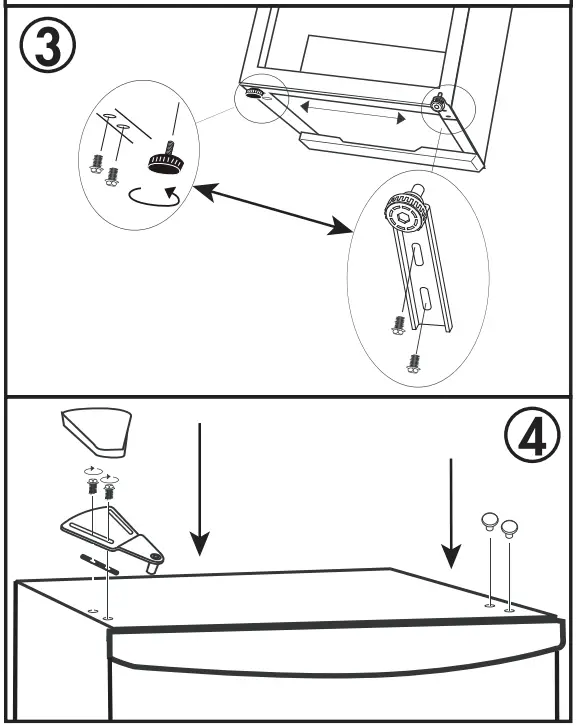 ③

④