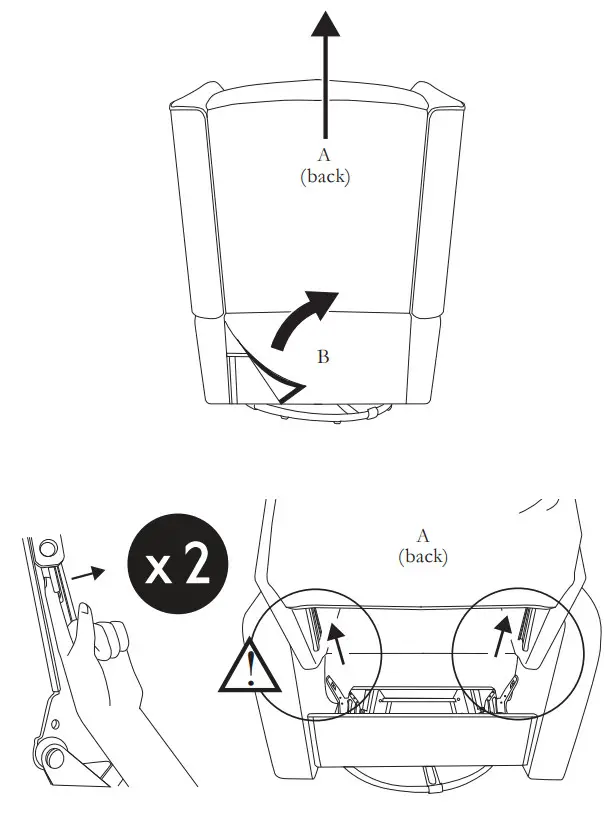 A
(back)

B

x 2

A
(back)

!