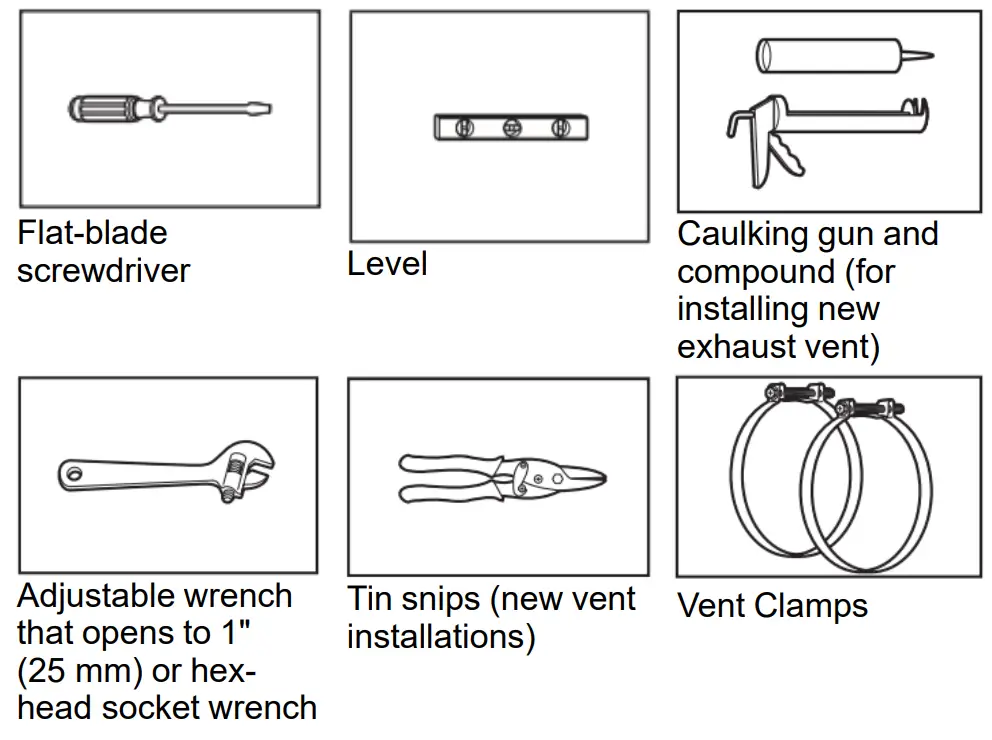 Flat-blade screwdriver

Level

Caulking gun and compound (for installing new exhaust vent)

Adjustable wrench that opens to 1" (25 mm) or hex-head socket wrench

Tin snips (new vent installations)

Vent Clamps