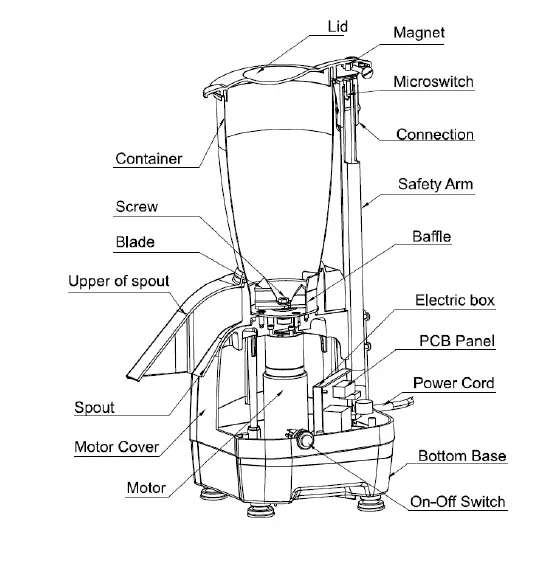 Lid
Magnet
Microswitch
Connection
Container
Safety Arm
Screw
Blade
Baffle
Upper of spout
Electric box
PCB Panel
Power Cord
Spout
Motor Cover
Bottom Base
Motor
On-Off Switch