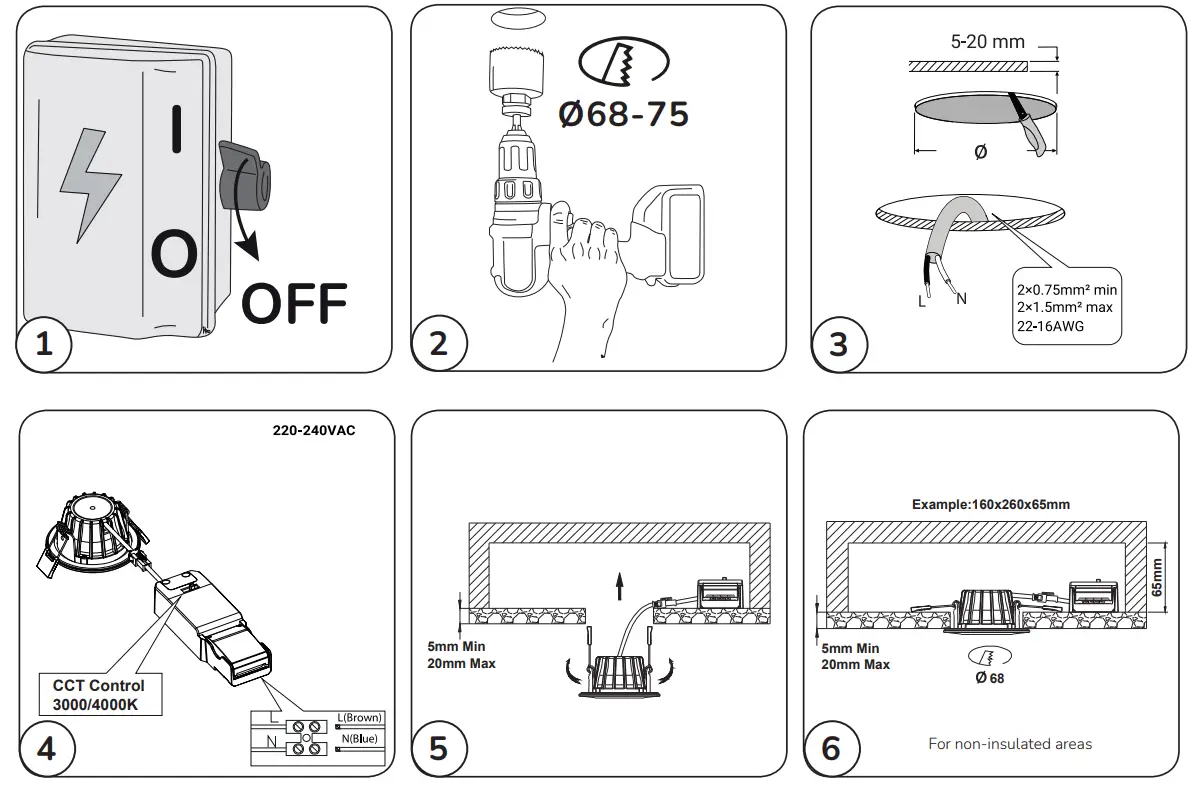 I
O
OFF
1

Ø68-75
2

5-20 mm
Ø
L
N
2×0.75mm² min
2×1.5mm² max
22-16AWG
3

220-240VAC
CCT Control
3000/4000K
L
N
L(Brown)
N(Blue)
4

5mm Min
20mm Max
5

Example:160x260x65mm
65mm
5mm Min
20mm Max
Ø 68
For non-insulated areas
6