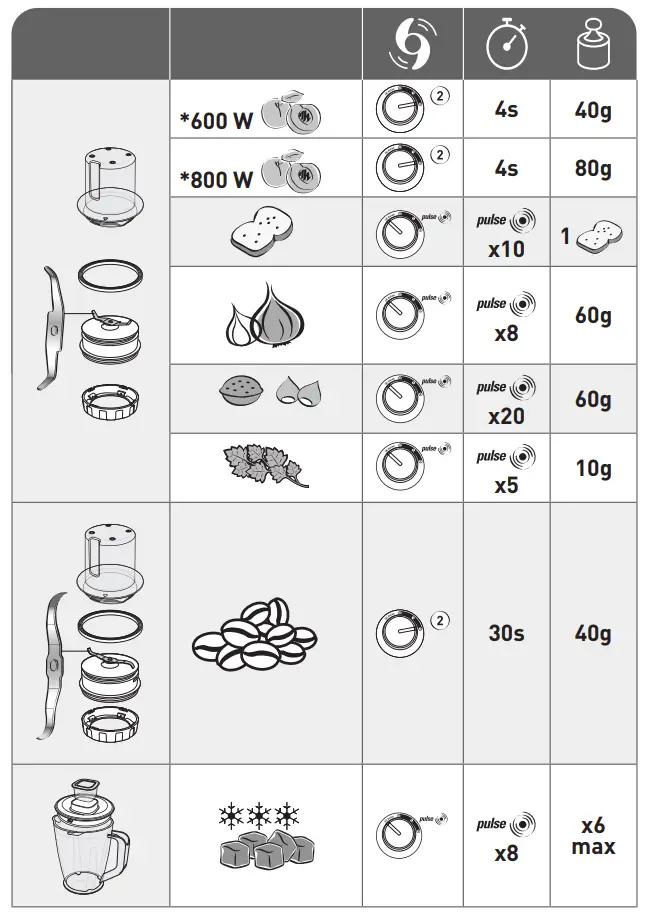 | | | | | |
|---|---|---|---|---|
| | *600 W | 2 | 4s | 40g |
| | *800 W | 2 | 4s | 80g |
| | | pulse | pulse x10 | 1 |
| | | pulse | pulse x8 | 60g |
| | | pulse | pulse x20 | 60g |
| | | pulse | pulse x5 | 10g |
| | | 2 | 30s | 40g |
| | | pulse | pulse x8 | x6 max |