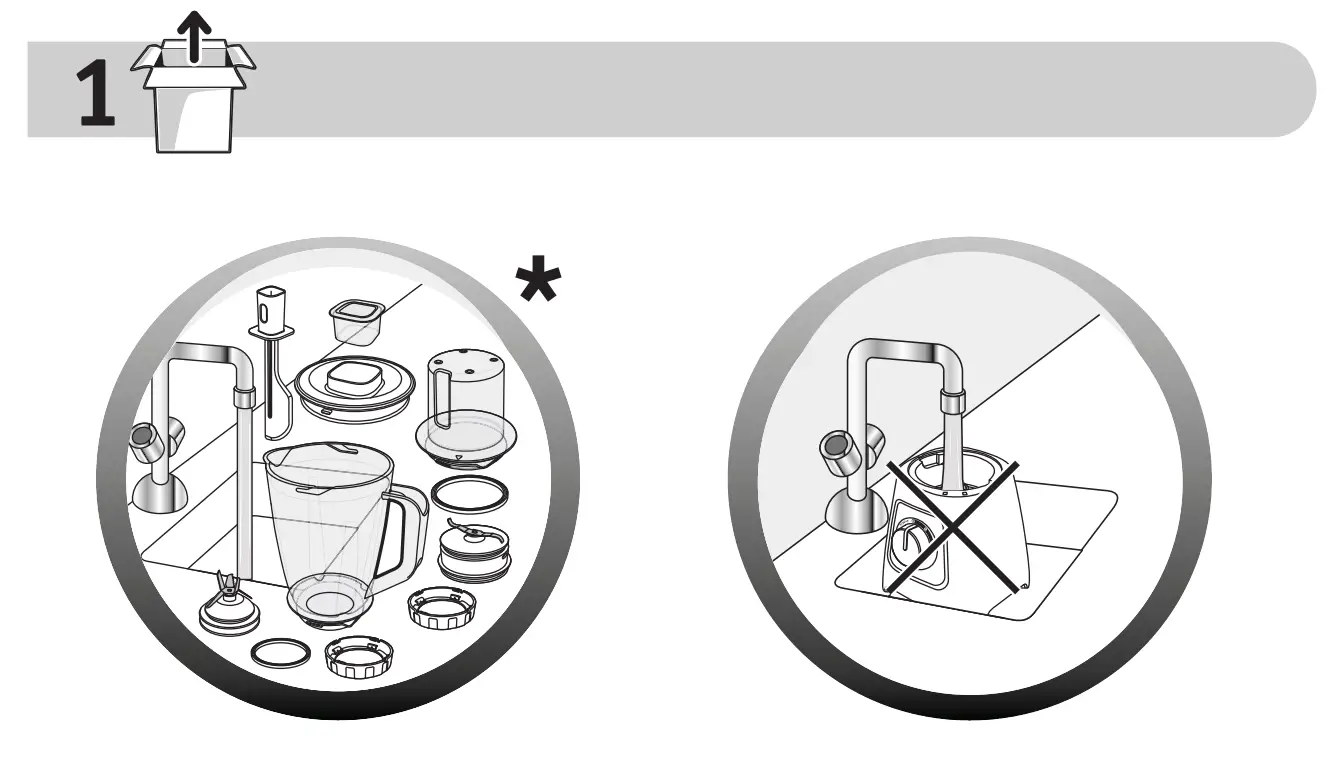 1

*