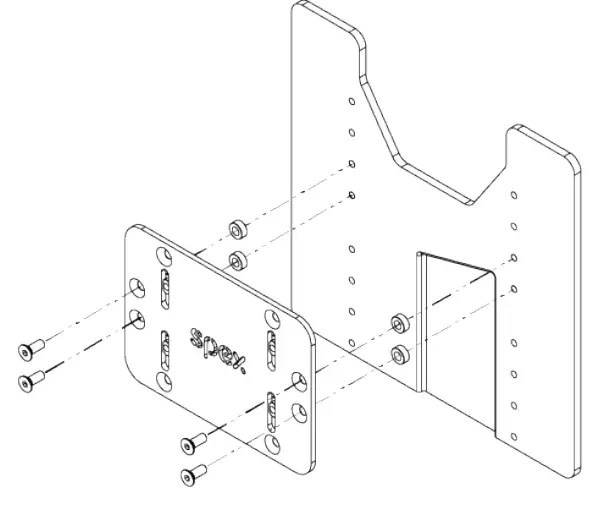 spex.