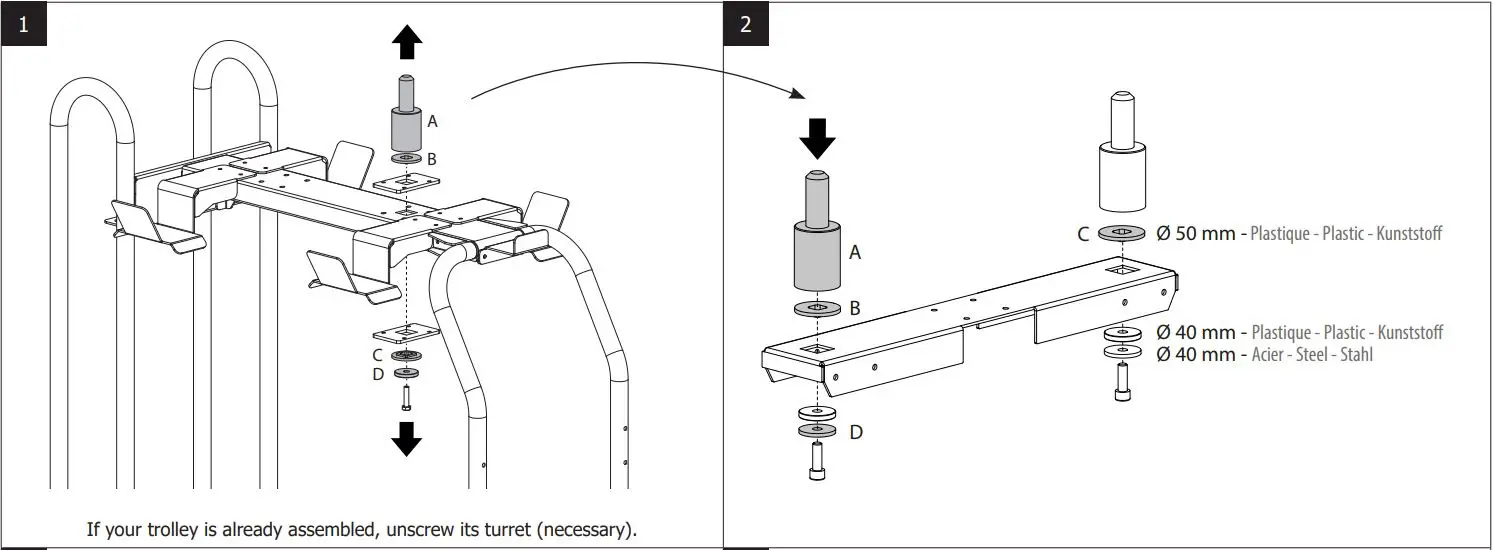 1

A
B
C
D

If your trolley is already assembled, unscrew its turret (necessary).

2

A
B
D
C Ø 50 mm - Plastique - Plastic - Kunststoff
Ø 40 mm - Plastique - Plastic - Kunststoff
Ø 40 mm - Acier - Steel - Stahl