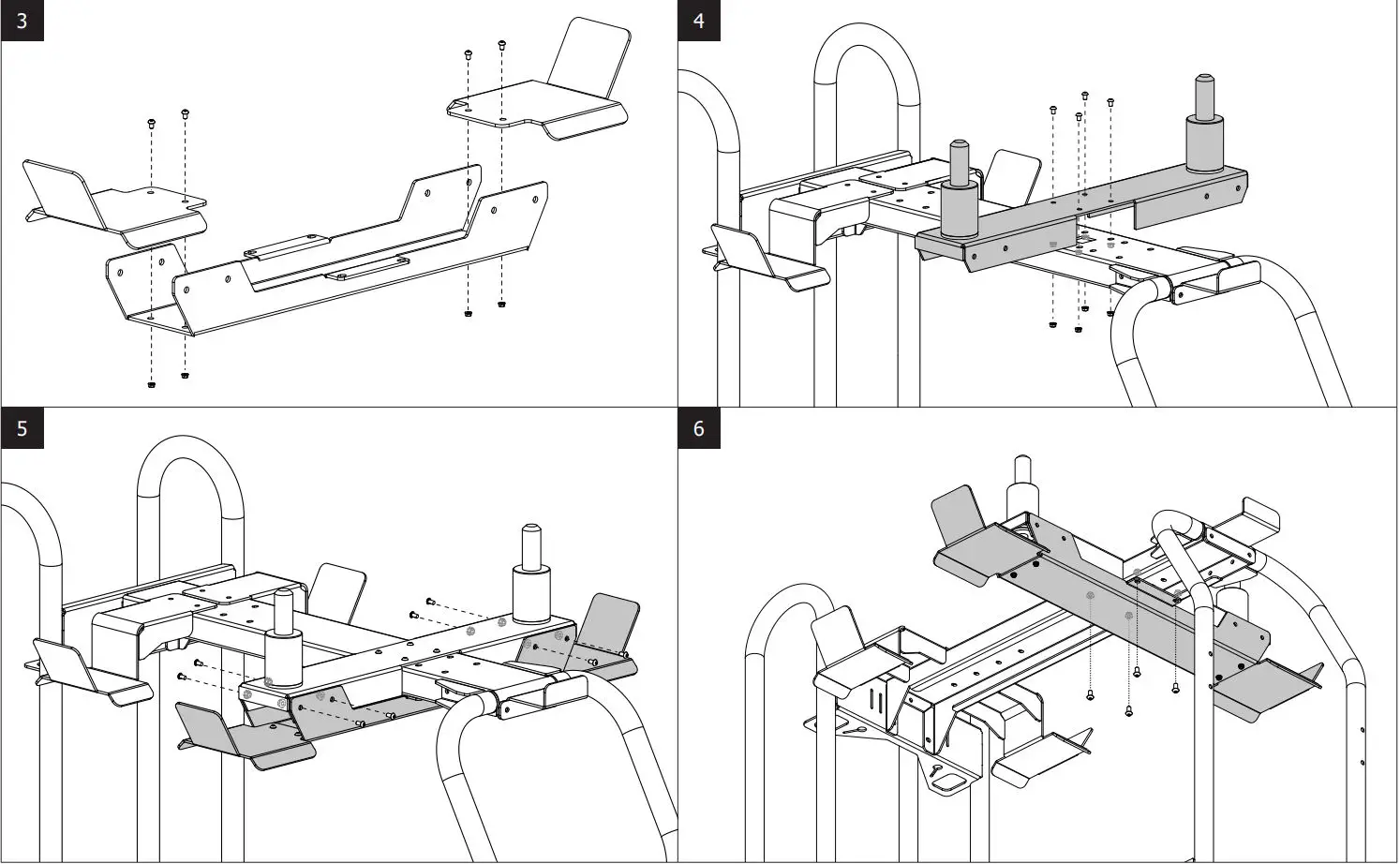 3

4

5

6