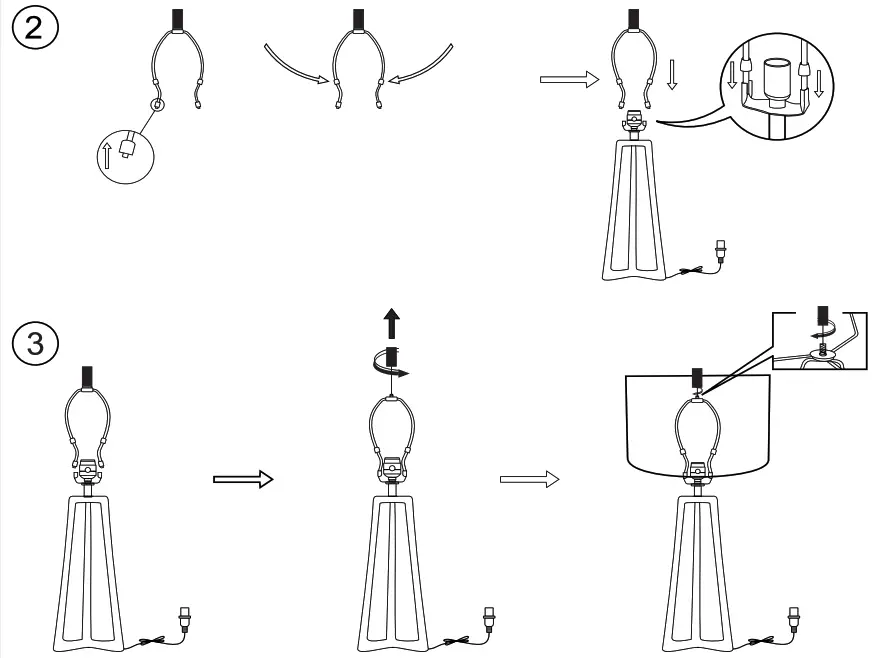 2

3