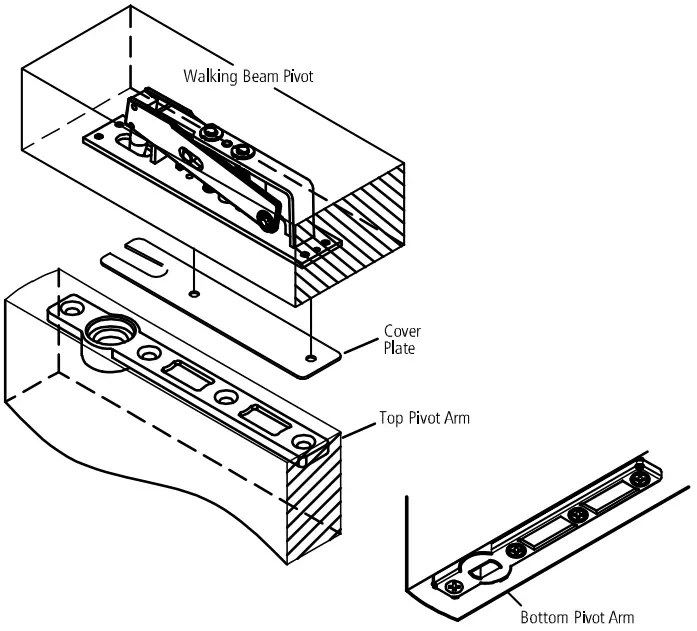 Walking Beam Pivot

Cover Plate

Top Pivot Arm

Bottom Pivot Arm