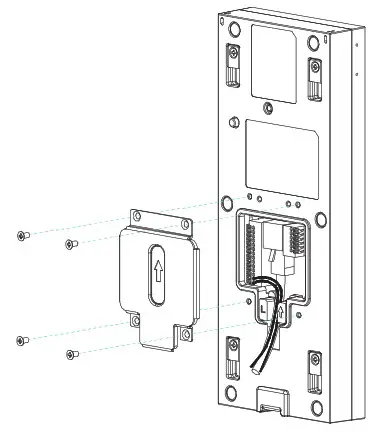 L