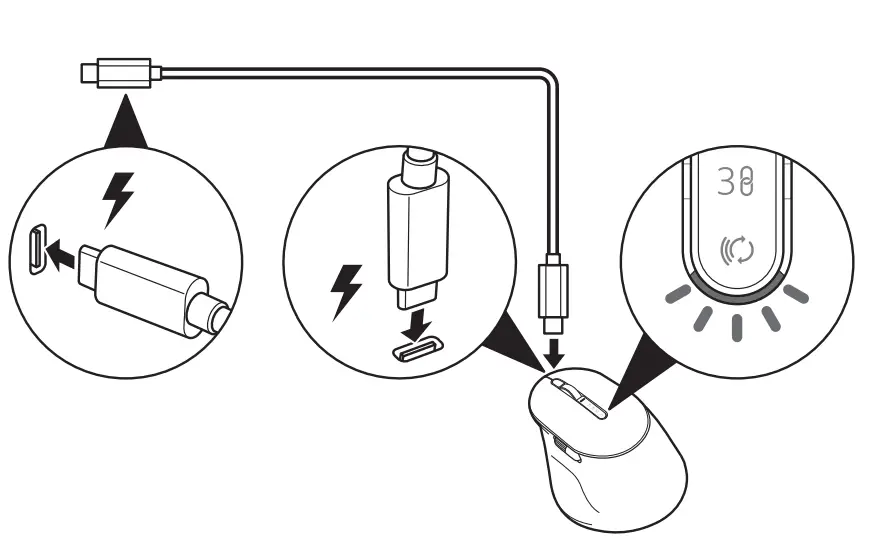 30