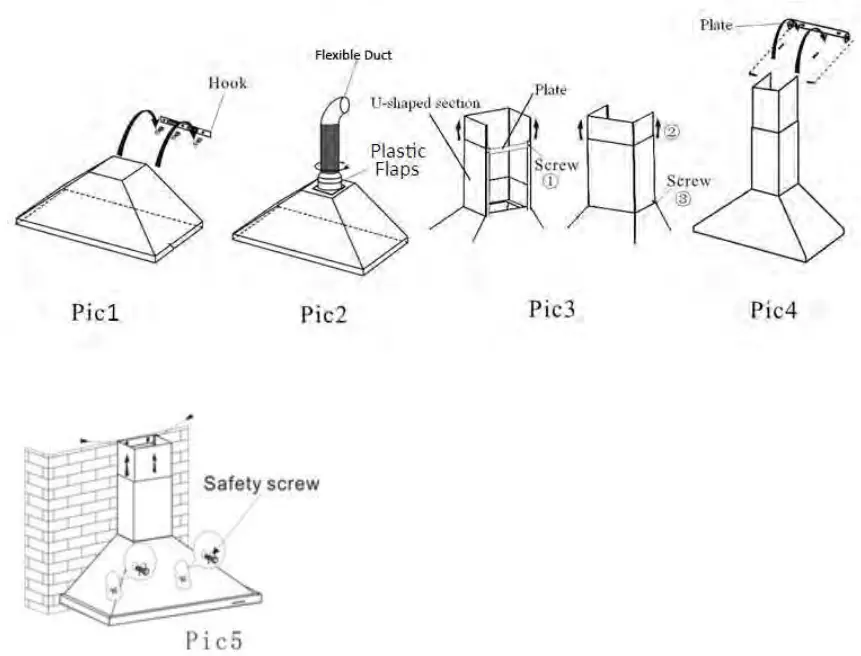 Hook

Pic1

Flexible Duct

Plastic Flaps

Pic2

U-shaped section

Plate

Screw ①

②

Screw ③

Pic3

Plate

Pic4

Safety screw

Pic5