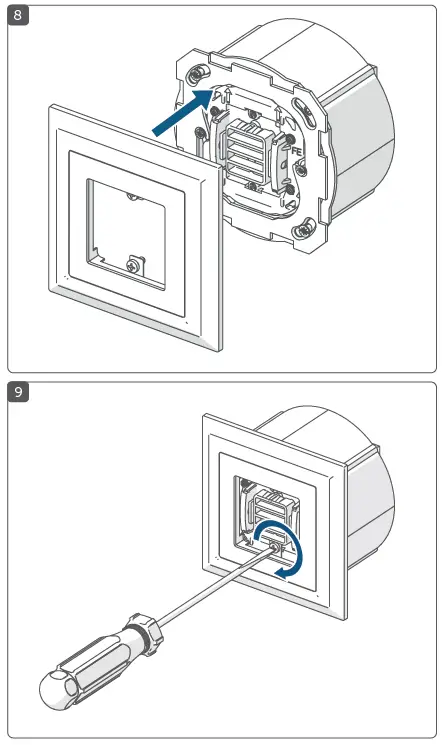 8

FE

9