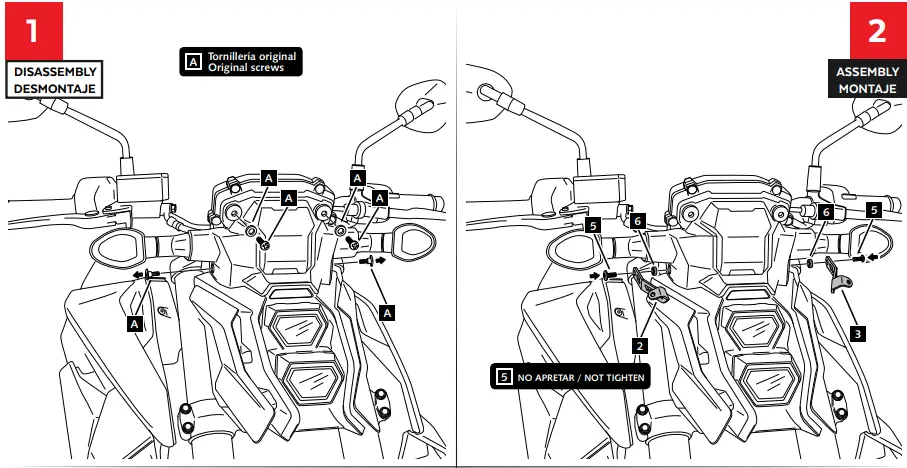 1

DISASSEMBLY
DESMONTAJE

A Tornillería original
Original screws

A
A
A
A
A
A

2

ASSEMBLY
MONTAJE

5
6
6
5
2
3

5 NO APRETAR / NOT TIGHTEN