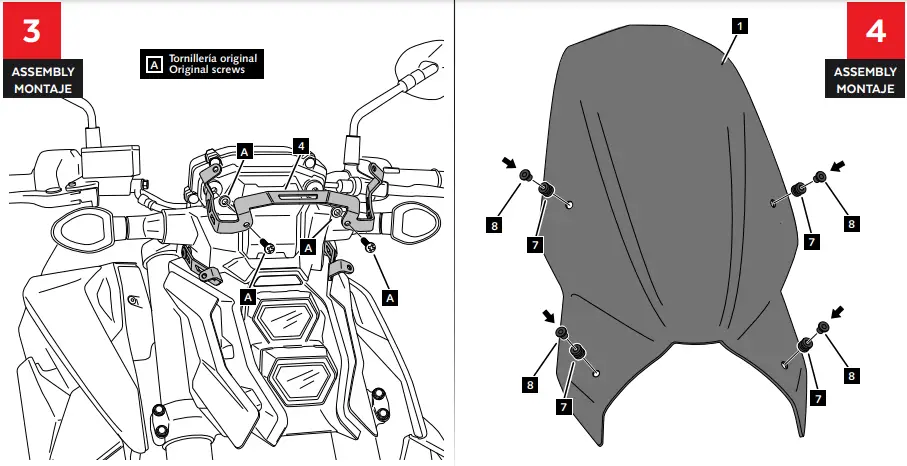 3
ASSEMBLY
MONTAJE

A Tornillería original
Original screws

A
4
A
A
A

4
ASSEMBLY
MONTAJE

1
8
7
7
8
8
7
7
8