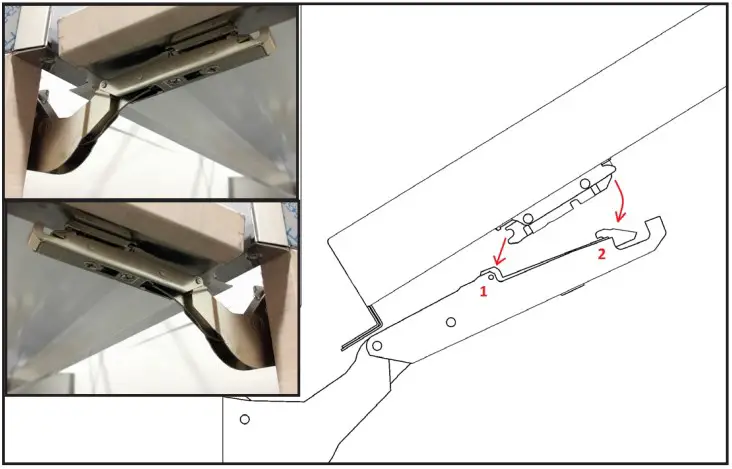 1
2