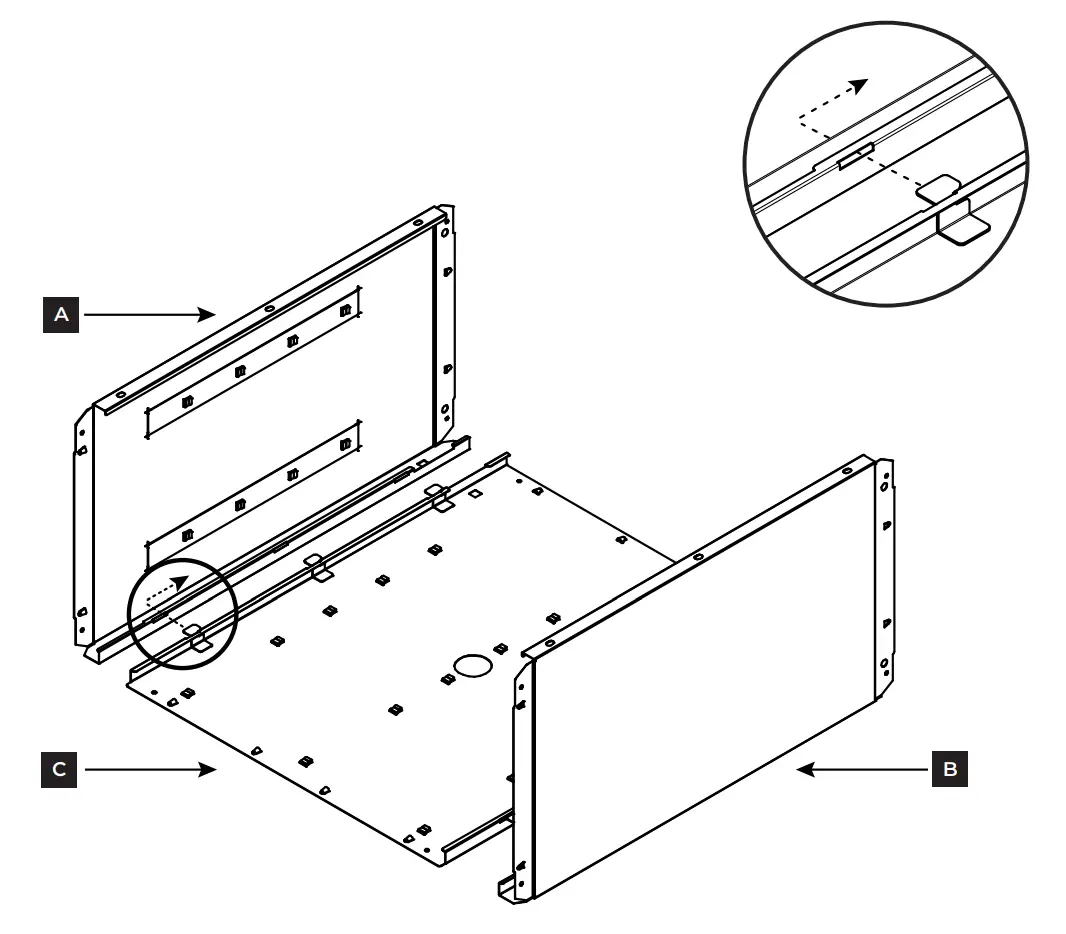 A

C

B