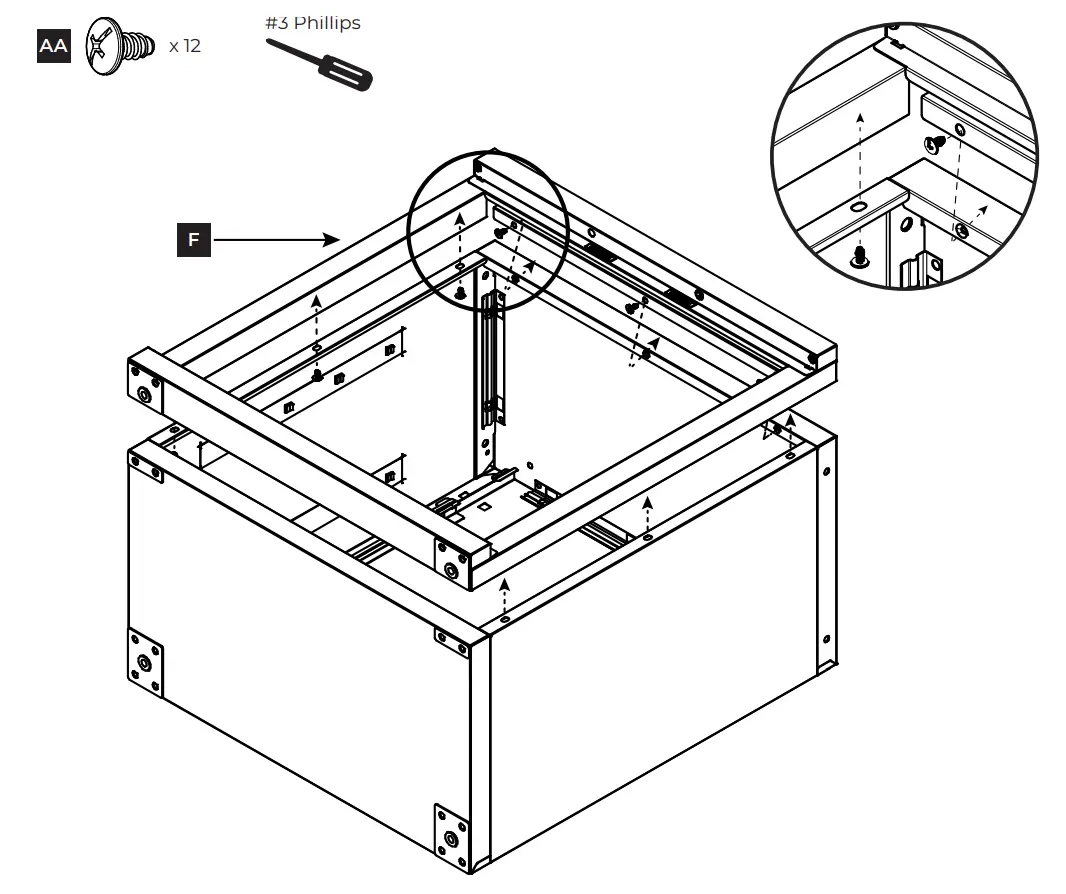 AA x 12

#3 Phillips

F