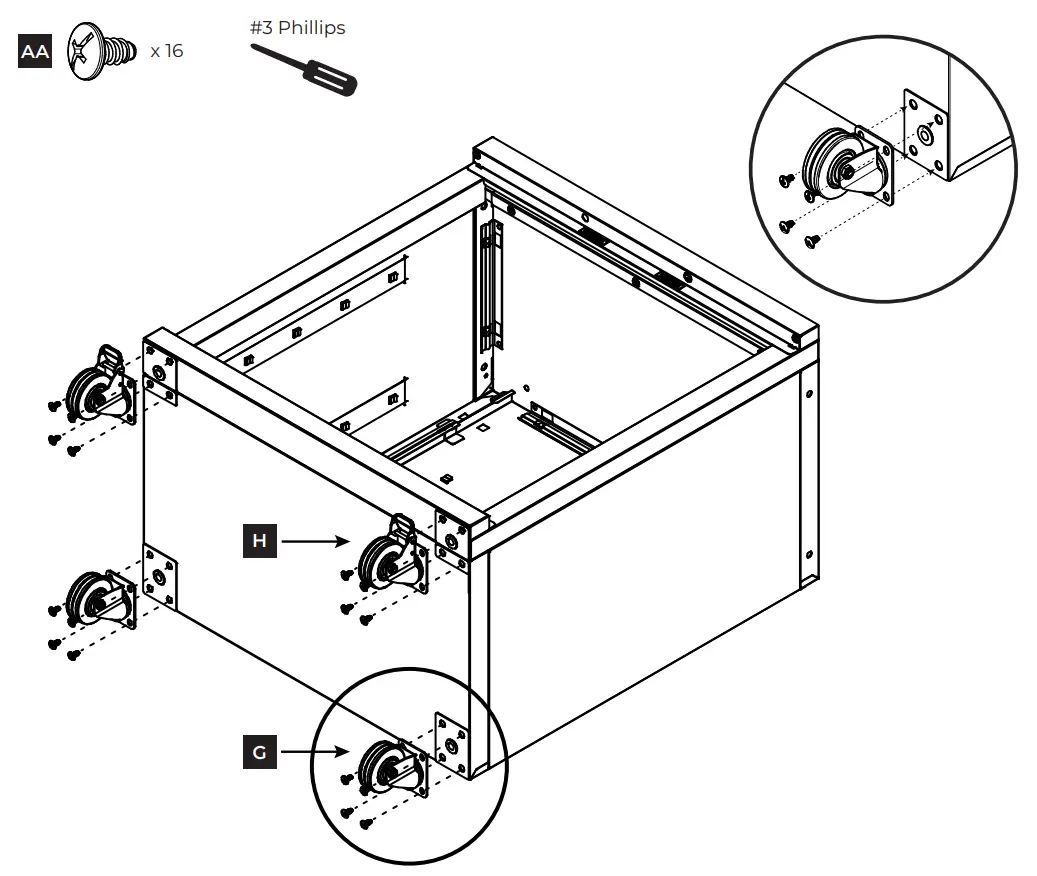 AA x 16

#3 Phillips

H

G