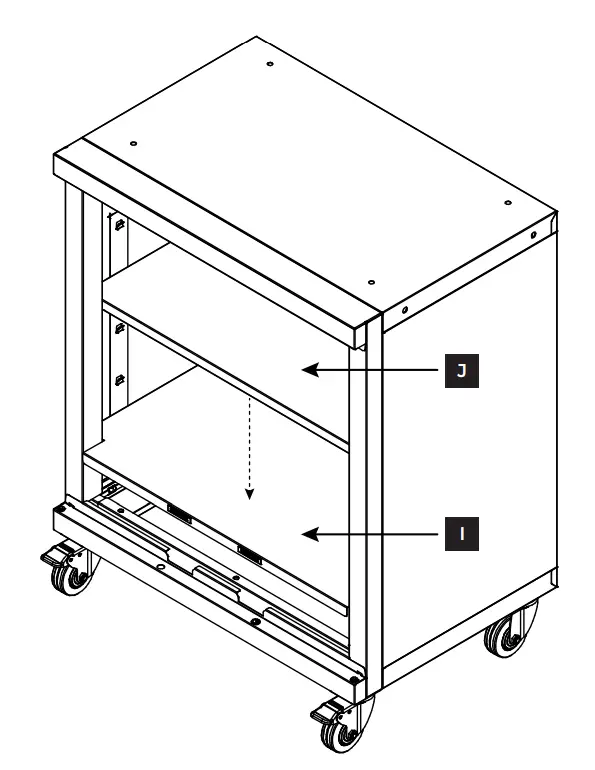 J

I