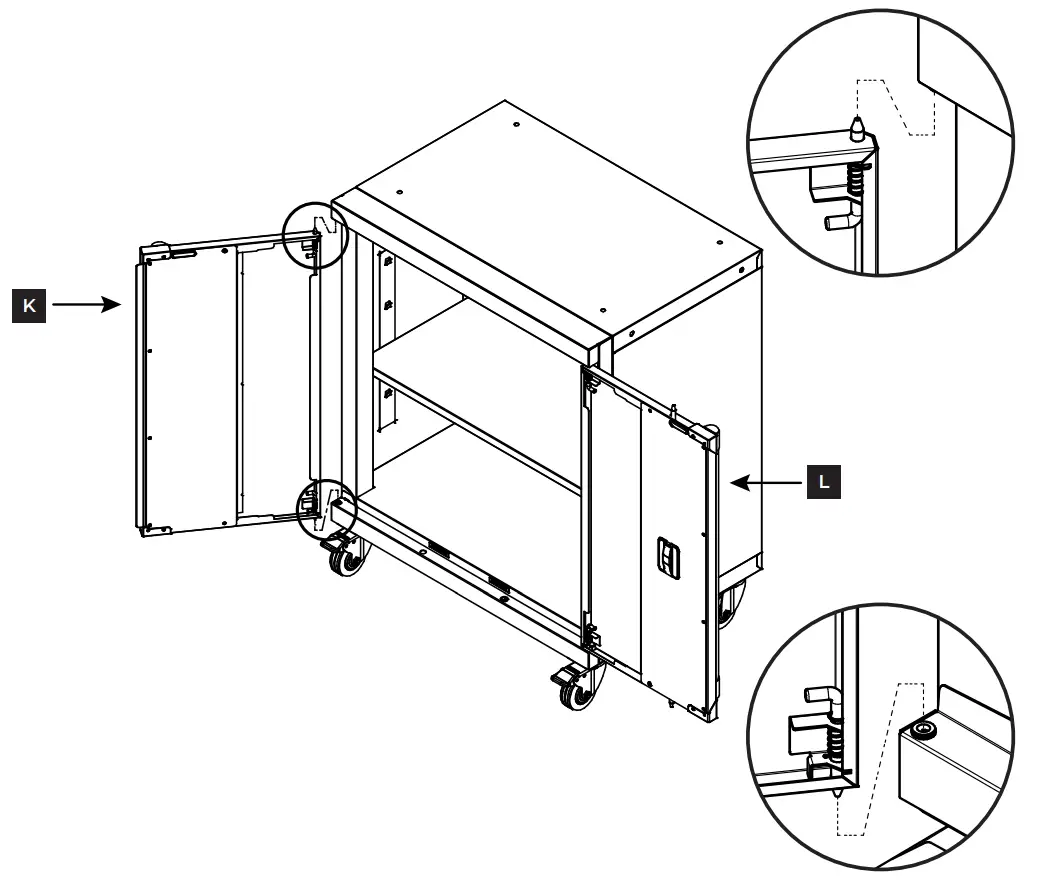 K

L