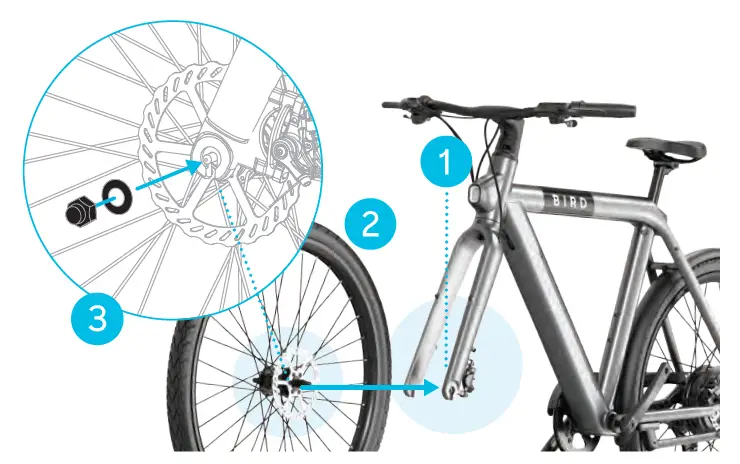 1
BIRD
2
3