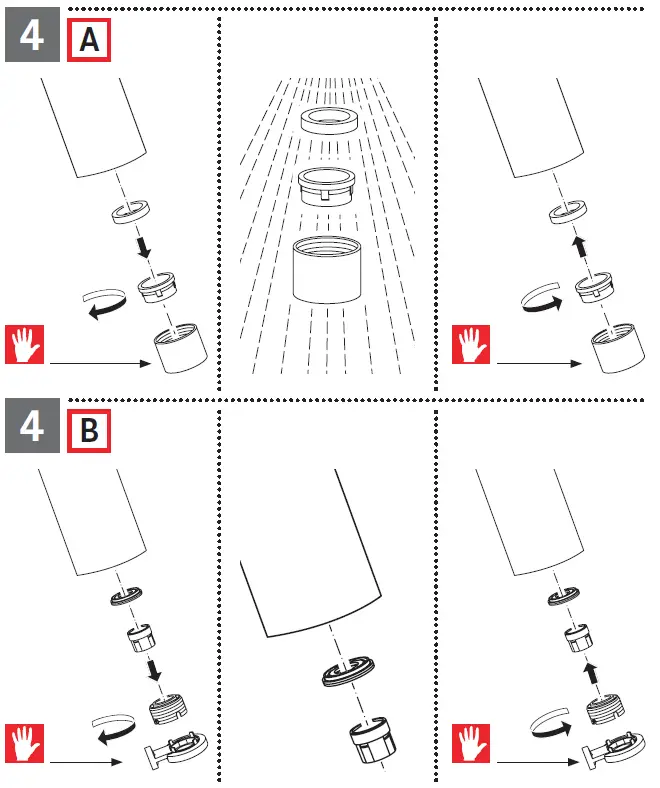 4 A

4 B