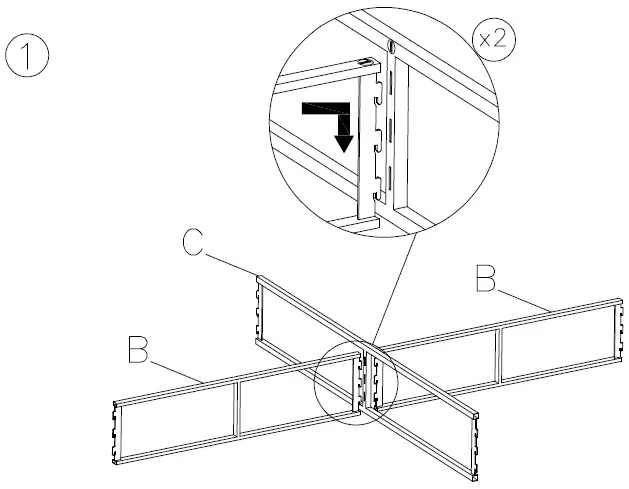 1

x2

C

B

B