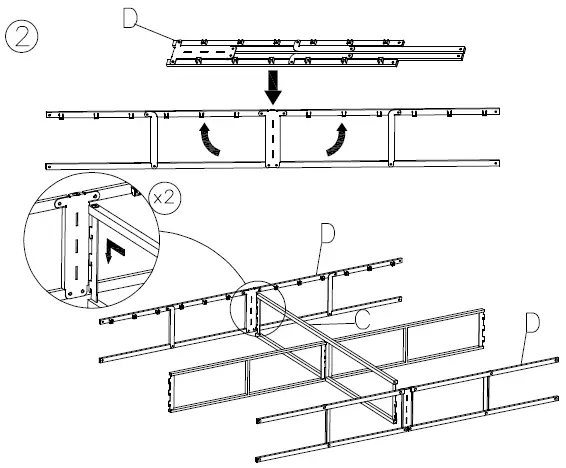 ②
D
x2
D
C
D