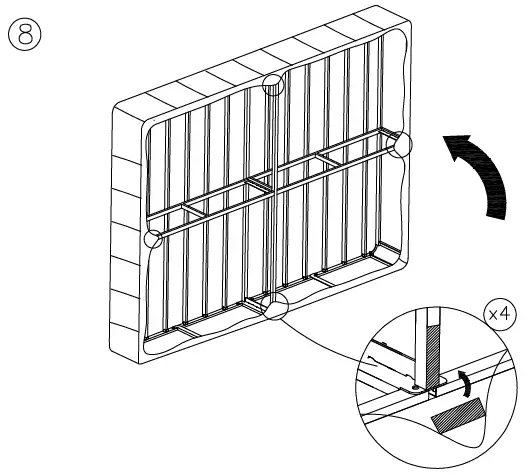 ⑧

x4