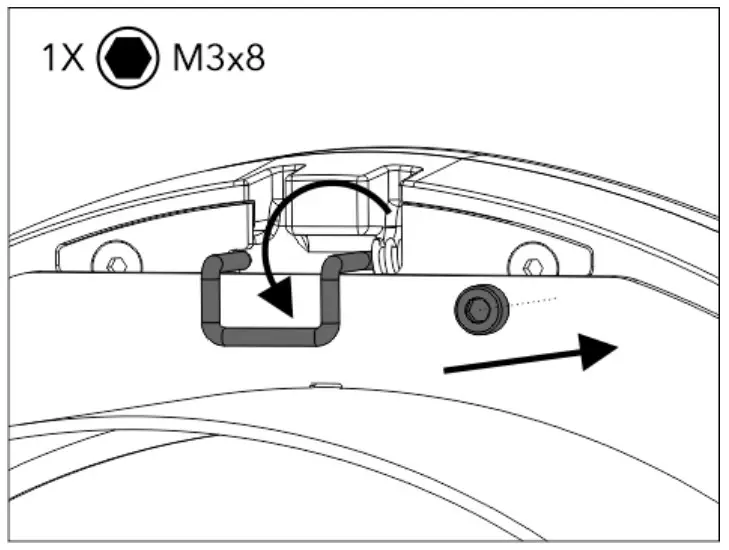 1X M3x8