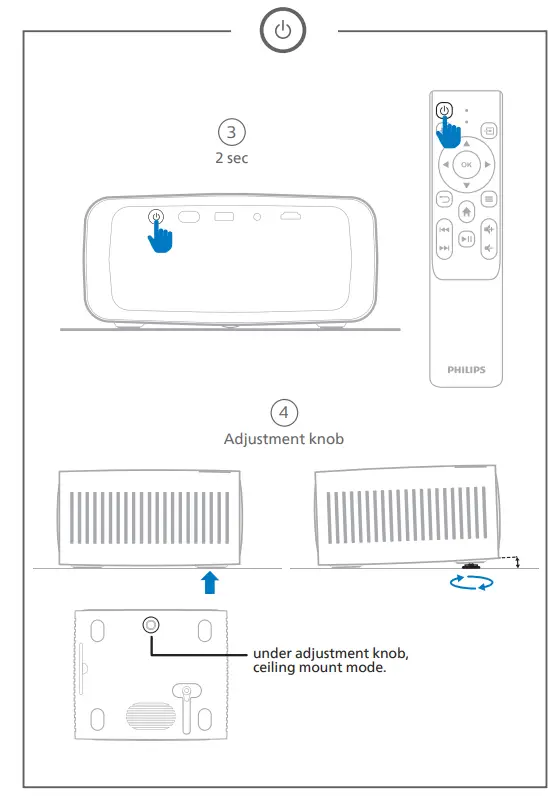 3
2 sec

OK

PHILIPS

4
Adjustment knob

under adjustment knob, ceiling mount mode.