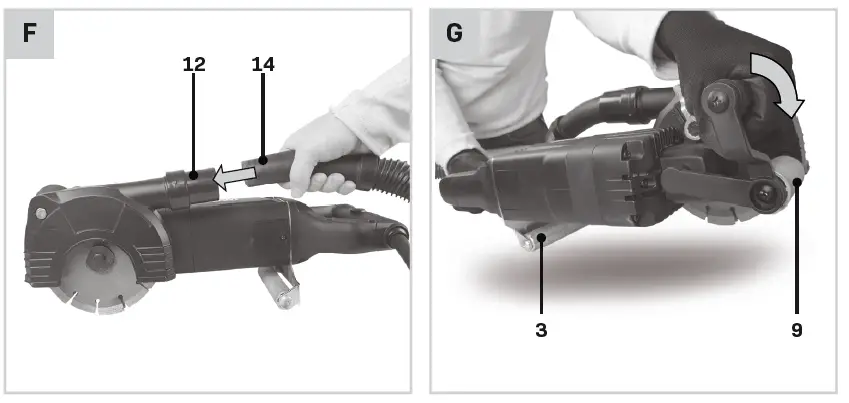 F

12

14

G

3

9