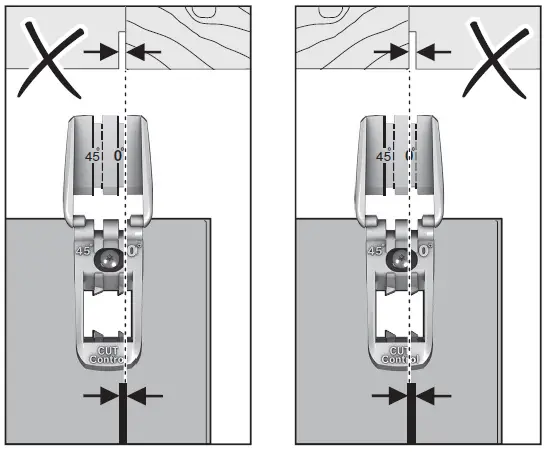 45° 0°
45° 0°
CUT Control

45° 0°
45° 0°
CUT Control