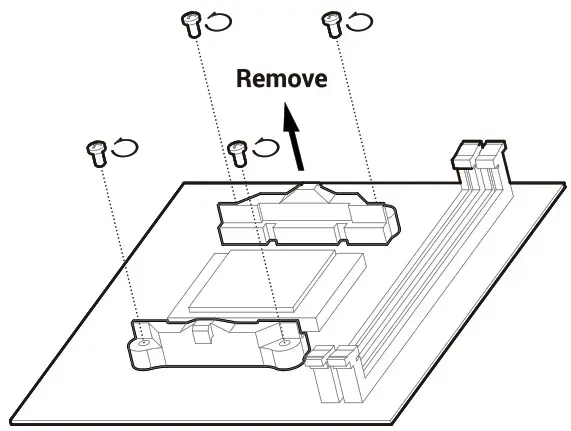 Remove